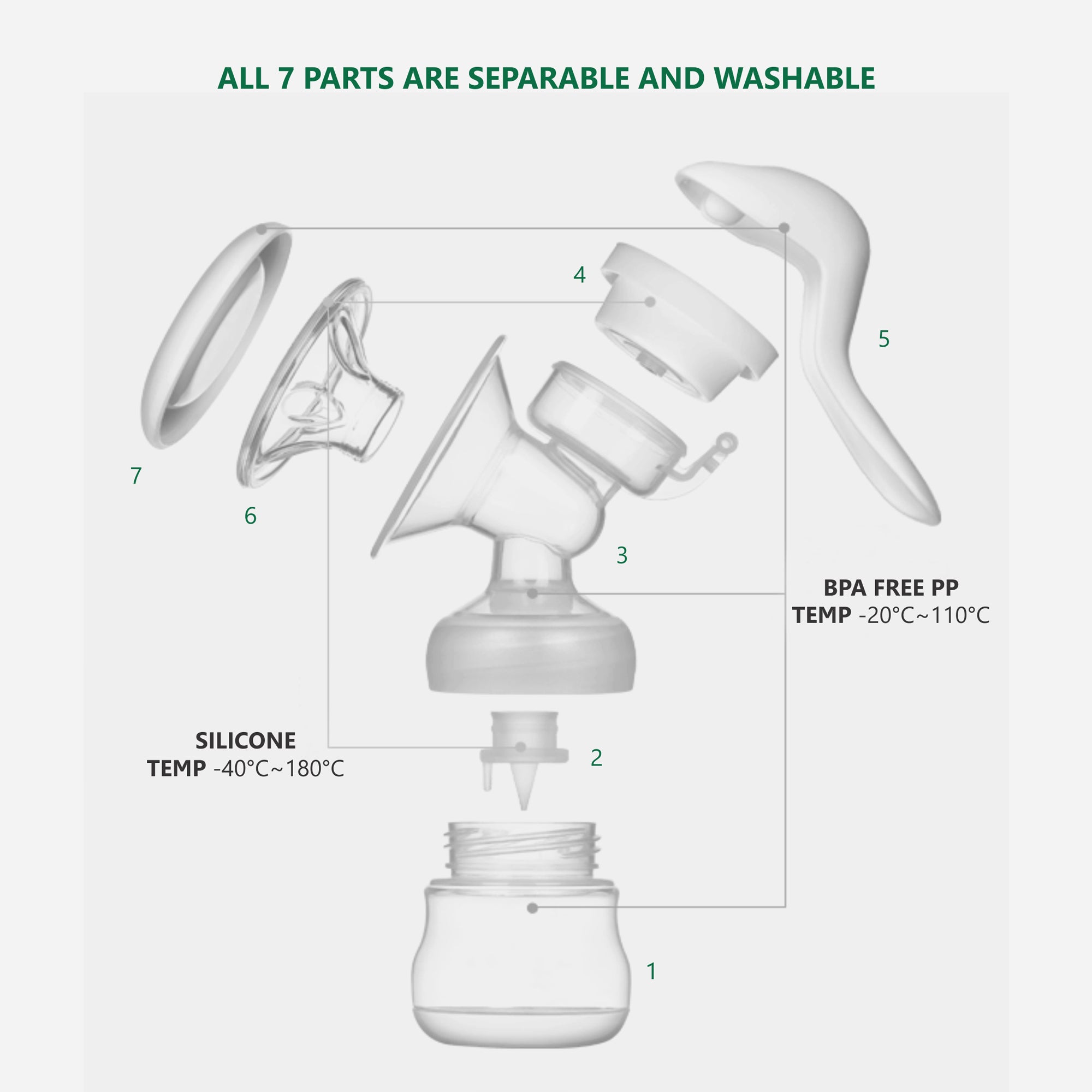 ALL 7 PARTS ARE SEPARABLE AND WASHABLE

4

5

7

6

3

BPA FREE PP
TEMP -20°C~110°C

SILICONE
TEMP -40°C~180°C

2

1