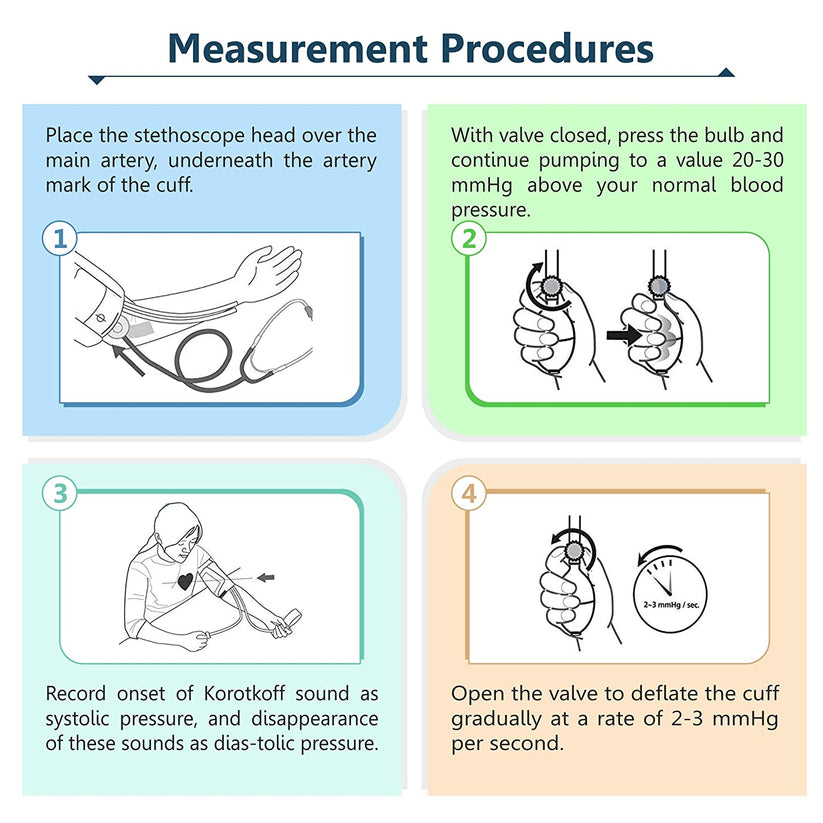 Measurement Procedures

Place the stethoscope head over the main artery, underneath the artery mark of the cuff.

1

With valve closed, press the bulb and continue pumping to a value 20-30 mmHg above your normal blood pressure.

2

3

Record onset of Korotkoff sound as systolic pressure, and disappearance of these sounds as dias-tolic pressure.

4

2~3 mmHg / sec.

Open the valve to deflate the cuff gradually at a rate of 2-3 mmHg per second.