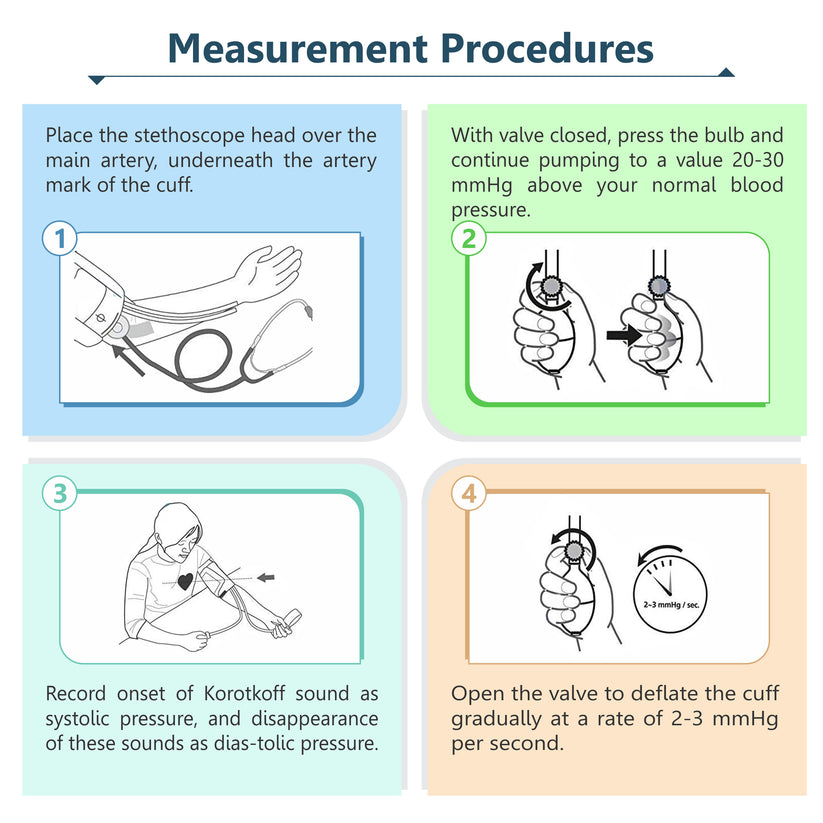 Measurement Procedures

Place the stethoscope head over the main artery, underneath the artery mark of the cuff.

1

With valve closed, press the bulb and continue pumping to a value 20-30 mmHg above your normal blood pressure.

2

3

Record onset of Korotkoff sound as systolic pressure, and disappearance of these sounds as dias-tolic pressure.

4

2~3 mmHg / sec.

Open the valve to deflate the cuff gradually at a rate of 2-3 mmHg per second.