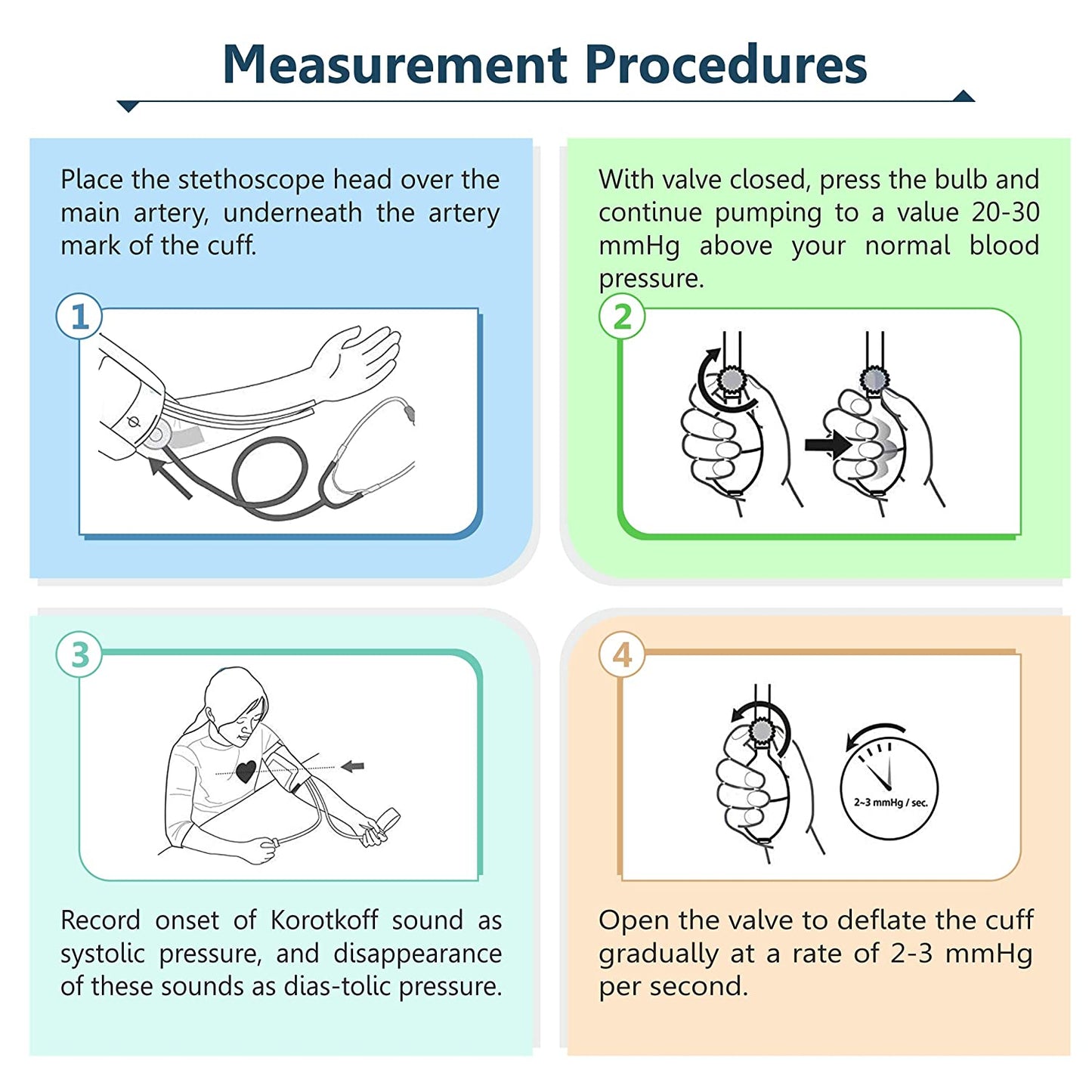 Measurement Procedures

Place the stethoscope head over the main artery, underneath the artery mark of the cuff.

1

With valve closed, press the bulb and continue pumping to a value 20-30 mmHg above your normal blood pressure.

2

3

Record onset of Korotkoff sound as systolic pressure, and disappearance of these sounds as dias-tolic pressure.

4

2~3 mmHg / sec.

Open the valve to deflate the cuff gradually at a rate of 2-3 mmHg per second.