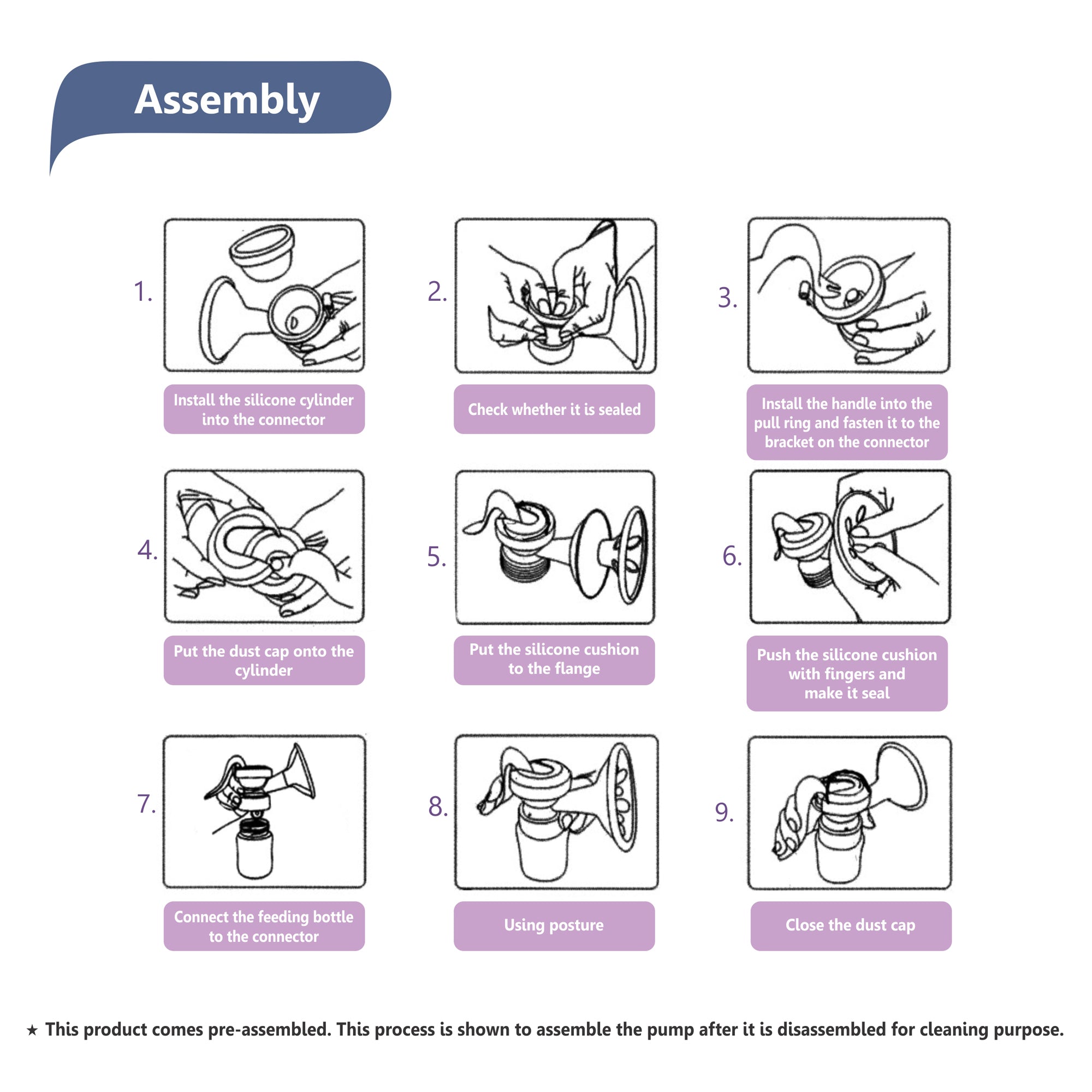 Assembly

1.
Install the silicone cylinder into the connector

2.
Check whether it is sealed

3.
Install the handle into the pull ring and fasten it to the bracket on the connector

4.
Put the dust cap onto the cylinder

5.
Put the silicone cushion to the flange

6.
Push the silicone cushion with fingers and make it seal

7.
Connect the feeding bottle to the connector

8.
Using posture

9.
Close the dust cap

★ This product comes pre-assembled. This process is shown to assemble the pump after it is disassembled for cleaning purpose.