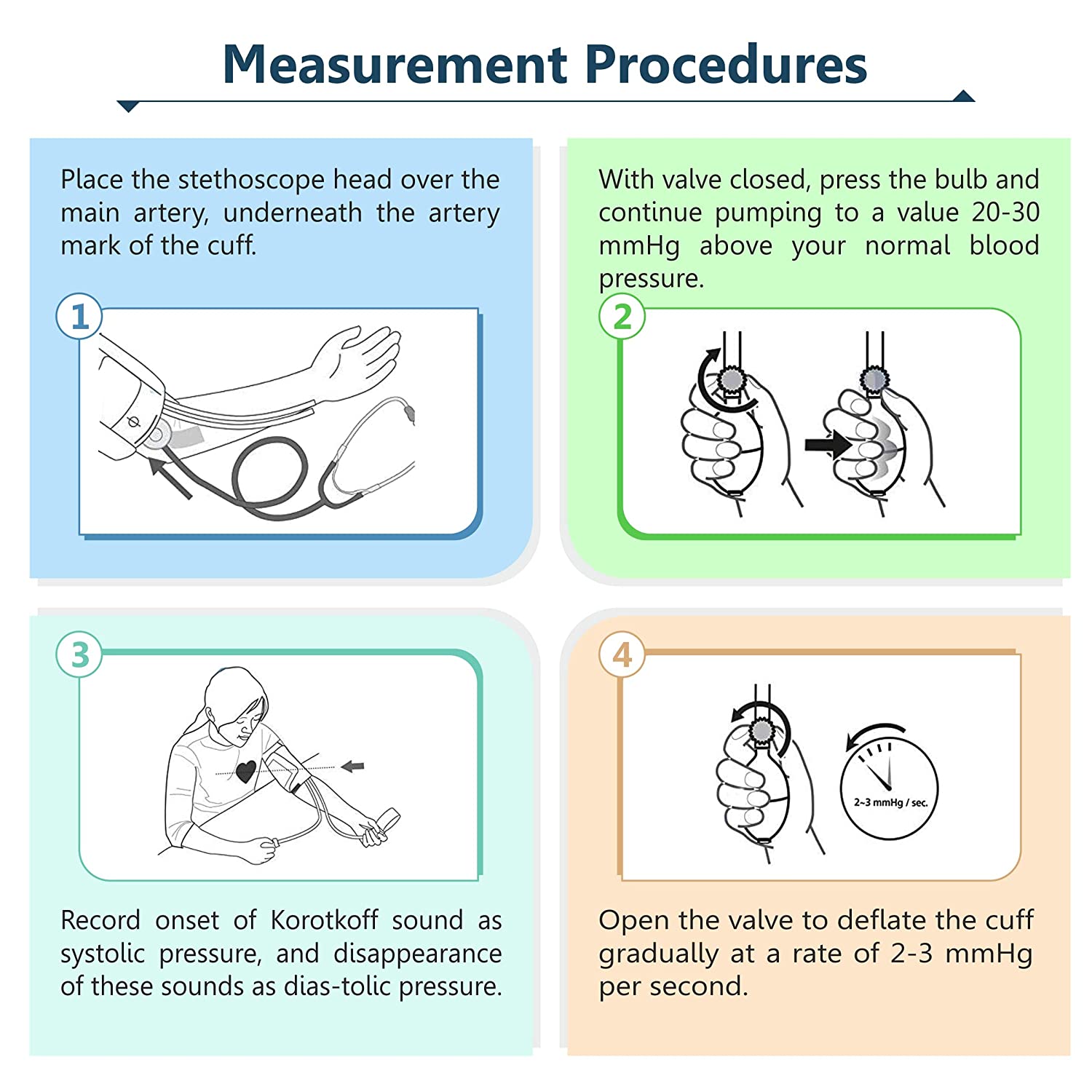 Measurement Procedures

Place the stethoscope head over the main artery, underneath the artery mark of the cuff.

1

With valve closed, press the bulb and continue pumping to a value 20-30 mmHg above your normal blood pressure.

2

3

Record onset of Korotkoff sound as systolic pressure, and disappearance of these sounds as dias-tolic pressure.

4

2~3 mmHg / sec.

Open the valve to deflate the cuff gradually at a rate of 2-3 mmHg per second.